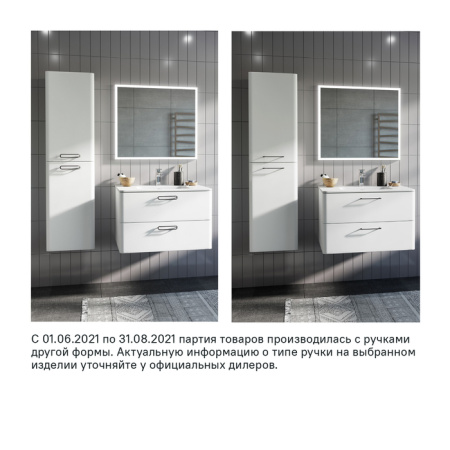 С 01.06.2021 по 31.08.2021 партия товаров производилась с ручками другой формы. Актуальную информацию о типе ручки на выбранном изделии уточняйте у официальных дилеров.