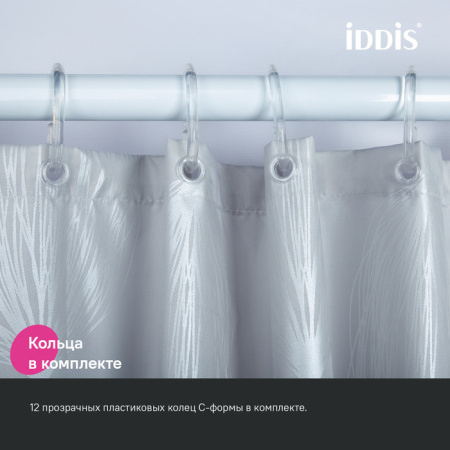 iDDiS®

Кольца в комплекте

12 прозрачных пластиковых колец С-формы в комплекте.