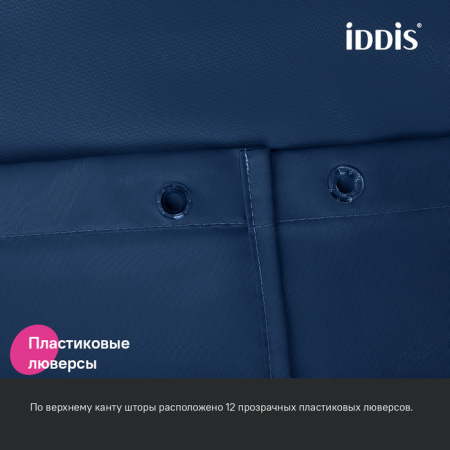 iDDiS®

Пластиковые люверсы

По верхнему канту шторы расположено 12 прозрачных пластиковых люверсов.