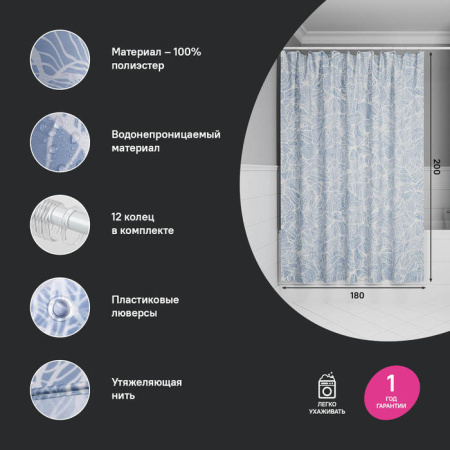 Материал – 100% полиэстер

Водонепроницаемый материал

12 колец в комплекте

Пластиковые люверсы

Утяжеляющая нить

200

180

ЛЕГКО УХАЖИВАТЬ

1 ГОД ГАРАНТИИ