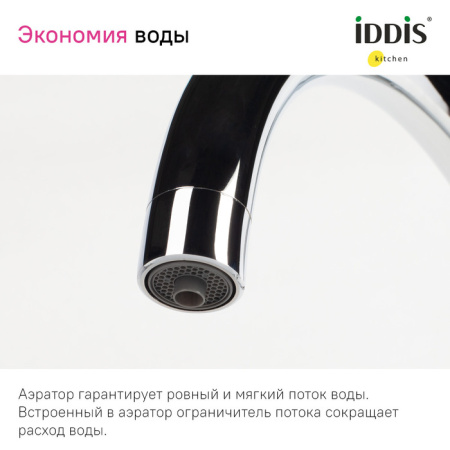 Экономия воды

iDDiS®
kitchen

Аэратор гарантирует ровный и мягкий поток воды. Встроенный в аэратор ограничитель потока сокращает расход воды.