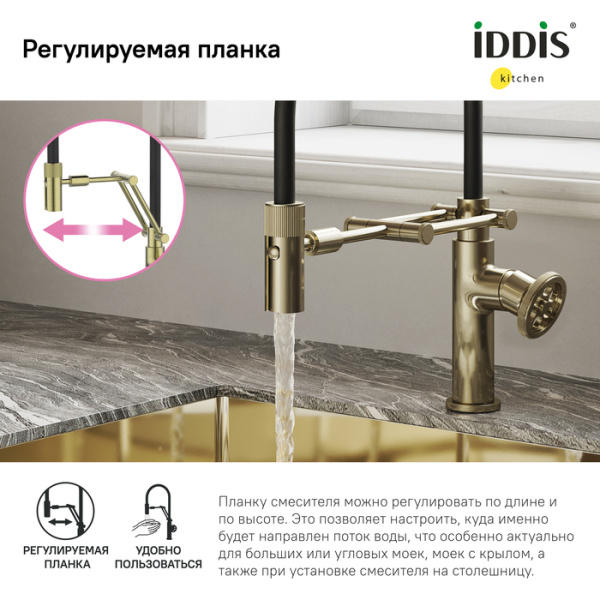 Регулируемая планка

iDDiS®
kitchen

РЕГУЛИРУЕМАЯ ПЛАНКА

УДОБНО ПОЛЬЗОВАТЬСЯ

Планку смесителя можно регулировать по длине и по высоте. Это позволяет настроить, куда именно будет направлен поток воды, что особенно актуально для больших или угловых моек, моек с крылом, а также при установке смесителя на столешницу.