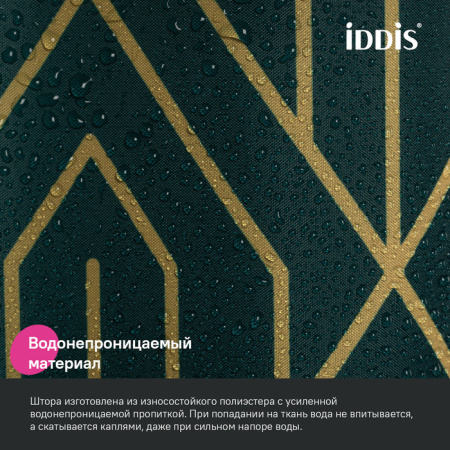 iDDiS®

Водонепроницаемый материал

Штора изготовлена из износостойкого полиэстера с усиленной водонепроницаемой пропиткой. При попадании на ткань вода не впитывается, а скатывается каплями, даже при сильном напоре воды.