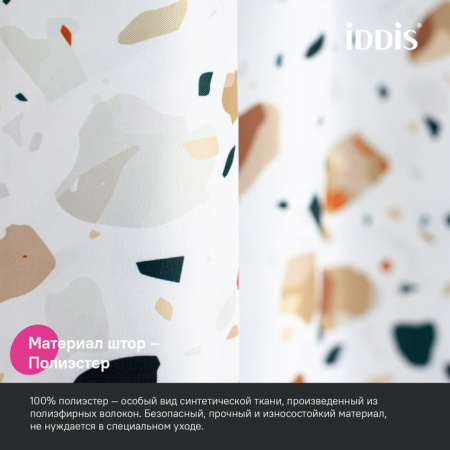 iDDiS®

Материал штор –
Полиэстер

100% полиэстер – особый вид синтетической ткани, произведенный из полиэфирных волокон. Безопасный, прочный и износостойкий материал, не нуждается в специальном уходе.