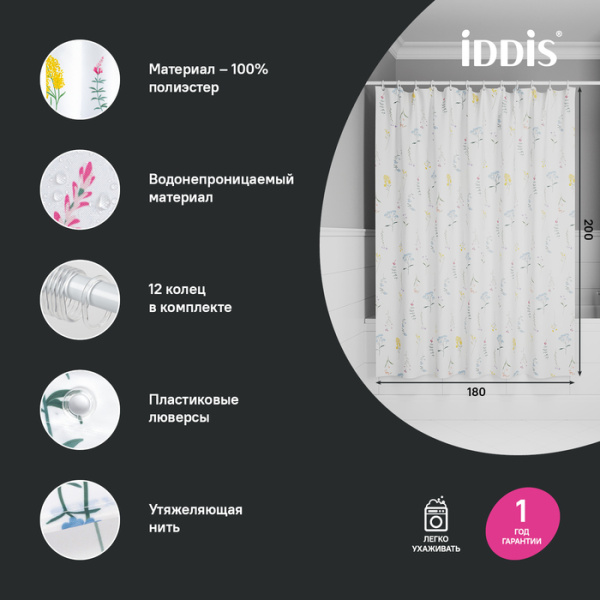 Материал – 100% полиэстер

Водонепроницаемый материал

12 колец в комплекте

Пластиковые люверсы

Утяжеляющая нить

iDDiS®

200

180

ЛЕГКО УХАЖИВАТЬ

1 ГОД ГАРАНТИИ