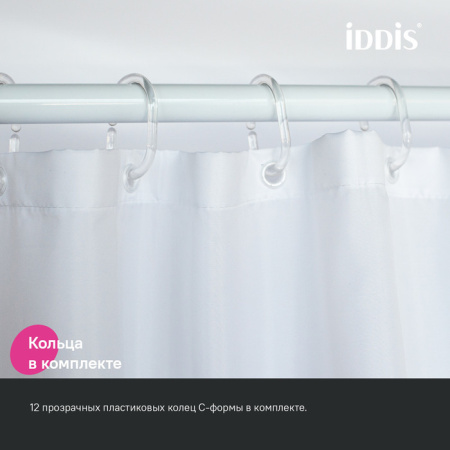 iDDiS®

Кольца
в комплекте

12 прозрачных пластиковых колец С-формы в комплекте.