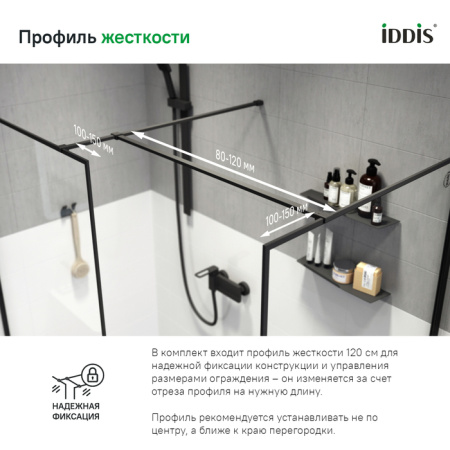 Профиль жесткости

iDDiS®

100-150 мм

80-120 мм

100-150 мм

НАДЕЖНАЯ ФИКСАЦИЯ

В комплект входит профиль жесткости 120 см для надежной фиксации конструкции и управления размерами ограждения – он изменяется за счет отреза профиля на нужную длину.

Профиль рекомендуется устанавливать не по центру, а ближе к краю перегородки.