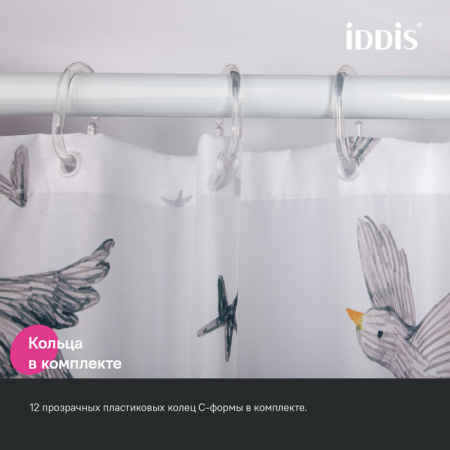 iDDiS®

Кольца в комплекте

12 прозрачных пластиковых колец С-формы в комплекте.