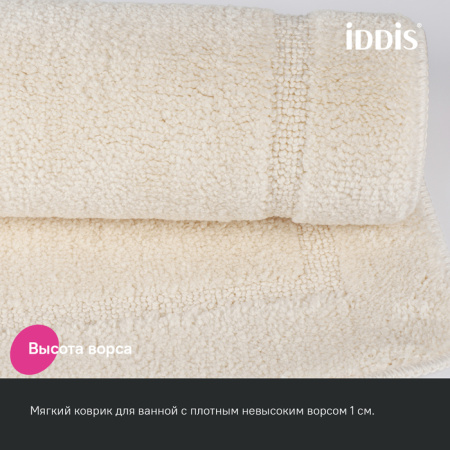 iDDiS

Высота ворса

Мягкий коврик для ванной с плотным невысоким ворсом 1 см.