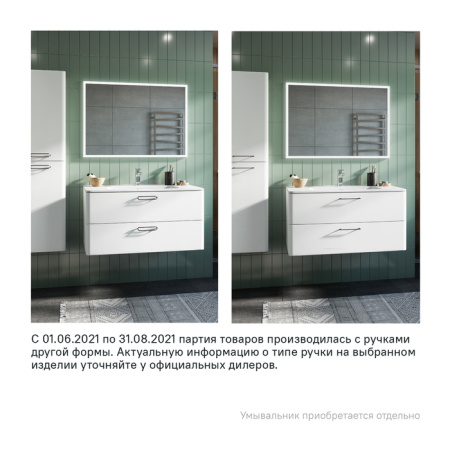 С 01.06.2021 по 31.08.2021 партия товаров производилась с ручками другой формы. Актуальную информацию о типе ручки на выбранном изделии уточняйте у официальных дилеров.

Умывальник приобретается отдельно