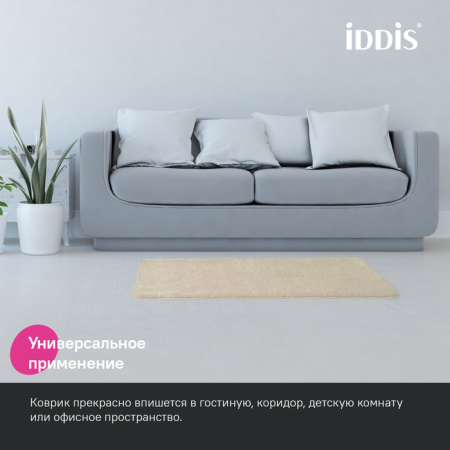 iDDiS®

Универсальное применение

Коврик прекрасно впишется в гостиную, коридор, детскую комнату или офисное пространство.