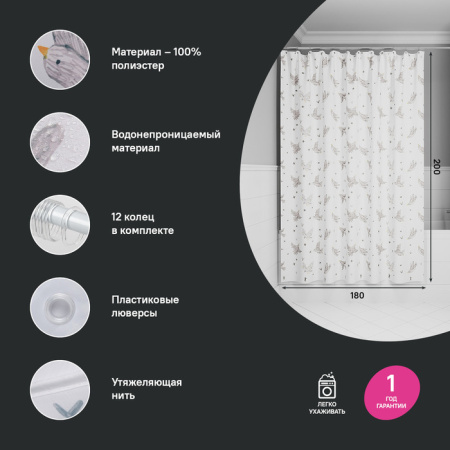 Материал – 100% полиэстер

Водонепроницаемый материал

12 колец в комплекте

Пластиковые люверсы

Утяжеляющая нить

200

180

ЛЕГКО УХАЖИВАТЬ

1 ГОД ГАРАНТИИ