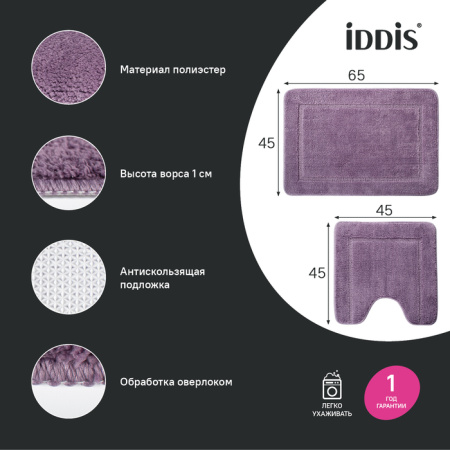 Материал полиэстер

Высота ворса 1 см

Антискользящая подложка

Обработка оверлоком

iDDiS®

65

45

45

45

ЛЕГКО УХАЖИВАТЬ

1 ГОД ГАРАНТИИ