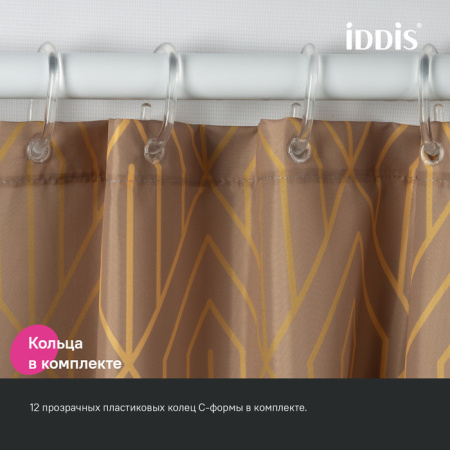 iDDiS®

Кольца
в комплекте

12 прозрачных пластиковых колец С-формы в комплекте.