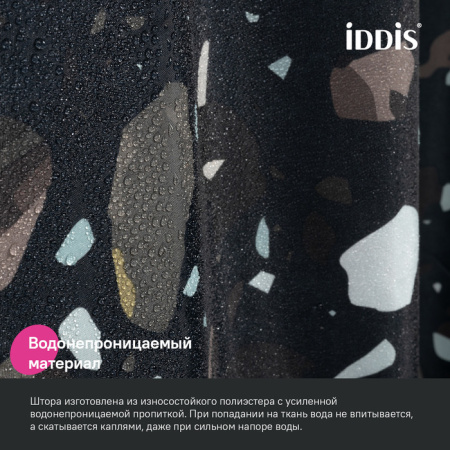 iDDiS®

Водонепроницаемый материал

Штора изготовлена из износостойкого полиэстера с усиленной водонепроницаемой пропиткой. При попадании на ткань вода не впитывается, а скатывается каплями, даже при сильном напоре воды.