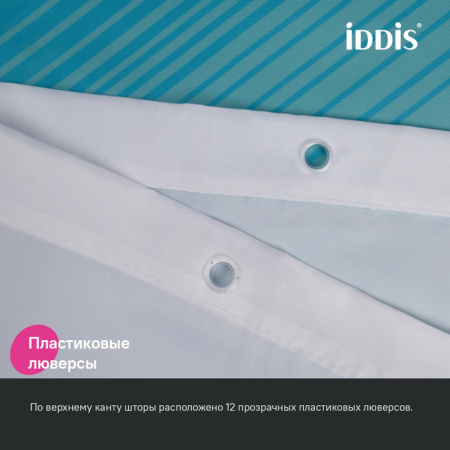 iDDiS®

Пластиковые люверсы

По верхнему канту шторы расположено 12 прозрачных пластиковых люверсов.