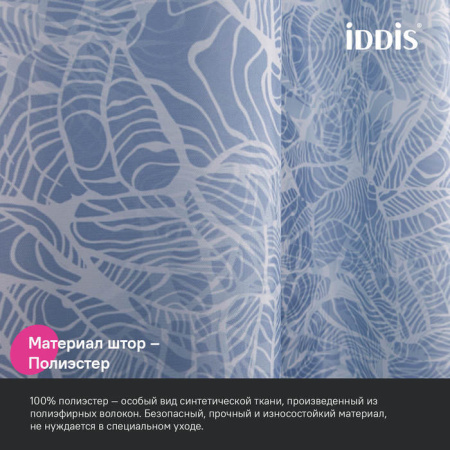 iDDiS®

Материал штор – Полиэстер

100% полиэстер – особый вид синтетической ткани, произведенный из полиэфирных волокон. Безопасный, прочный и износостойкий материал, не нуждается в специальном уходе.