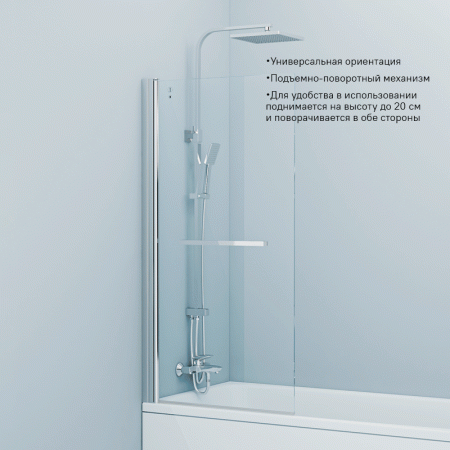 •Универсальная ориентация

•Подъемно-поворотный механизм

•Для удобства в использовании поднимается на высоту до 20 см и поворачивается в обе стороны