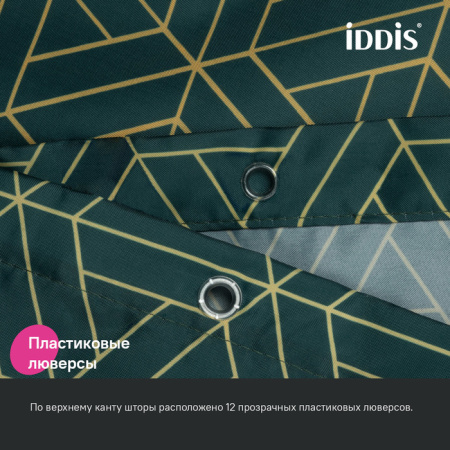 iDDiS®

Пластиковые люверсы

По верхнему канту шторы расположено 12 прозрачных пластиковых люверсов.