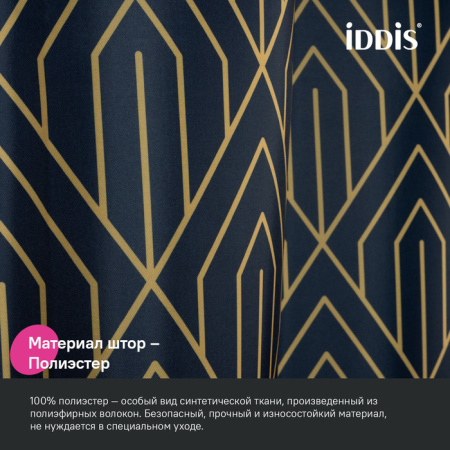 iDDiS®

Материал штор – Полиэстер

100% полиэстер – особый вид синтетической ткани, произведенный из полиэфирных волокон. Безопасный, прочный и износостойкий материал, не нуждается в специальном уходе.