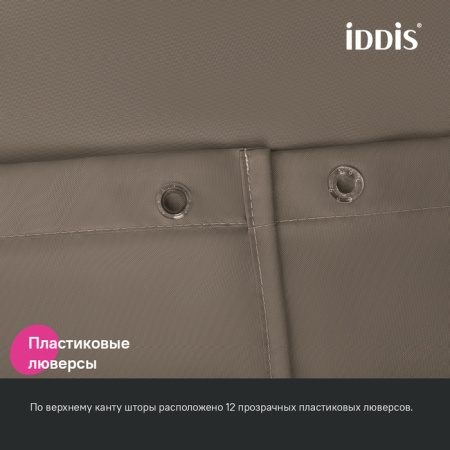 iDDiS®

Пластиковые люверсы

По верхнему канту шторы расположено 12 прозрачных пластиковых люверсов.