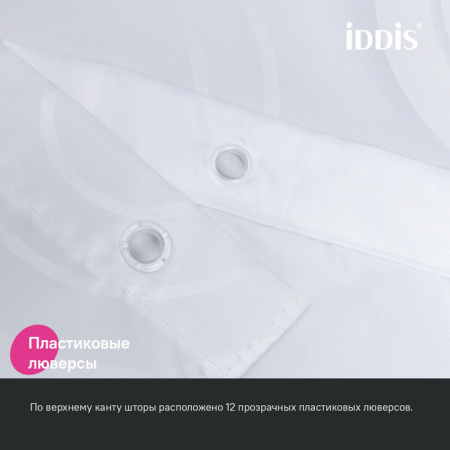 iDDiS®

Пластиковые люверсы

По верхнему канту шторы расположено 12 прозрачных пластиковых люверсов.