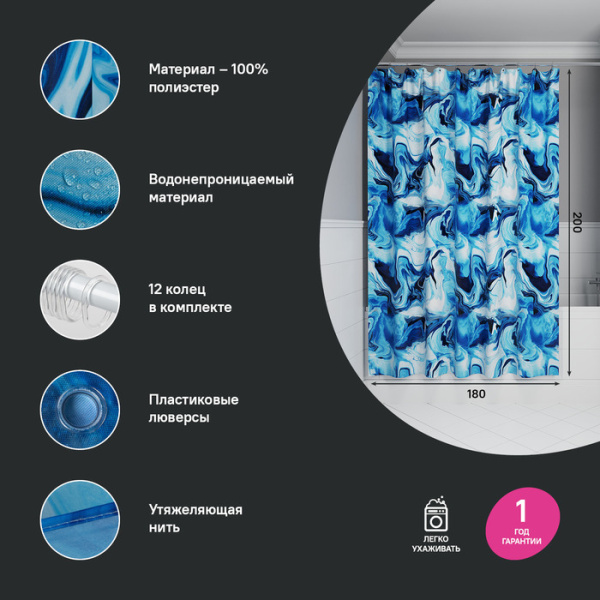 Материал – 100% полиэстер

Водонепроницаемый материал

12 колец в комплекте

Пластиковые люверсы

Утяжеляющая нить

200

180

ЛЕГКО УХАЖИВАТЬ

1 ГОД ГАРАНТИИ