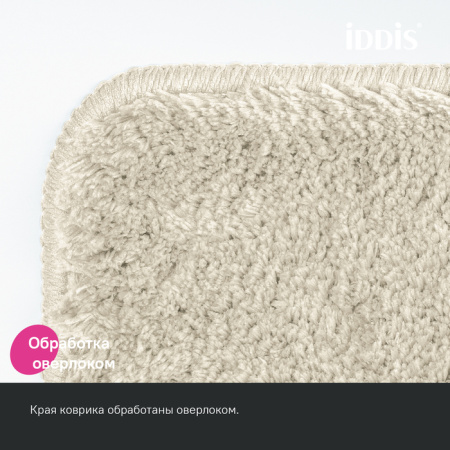 IDDIS

Обработка оверлоком

Края коврика обработаны оверлоком.