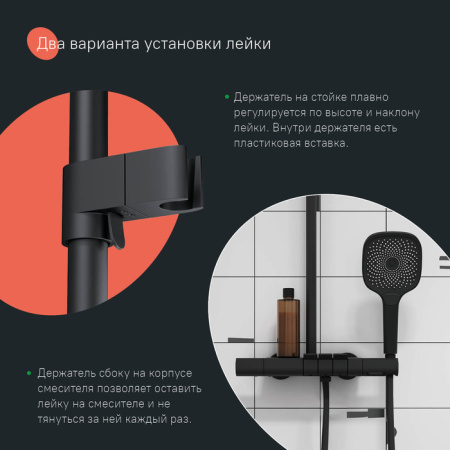 Два варианта установки лейки

• Держатель на стойке плавно регулируется по высоте и наклону лейки. Внутри держателя есть пластиковая вставка.

• Держатель сбоку на корпусе смесителя позволяет оставить лейку на смесителе и не тянуться за ней каждый раз.