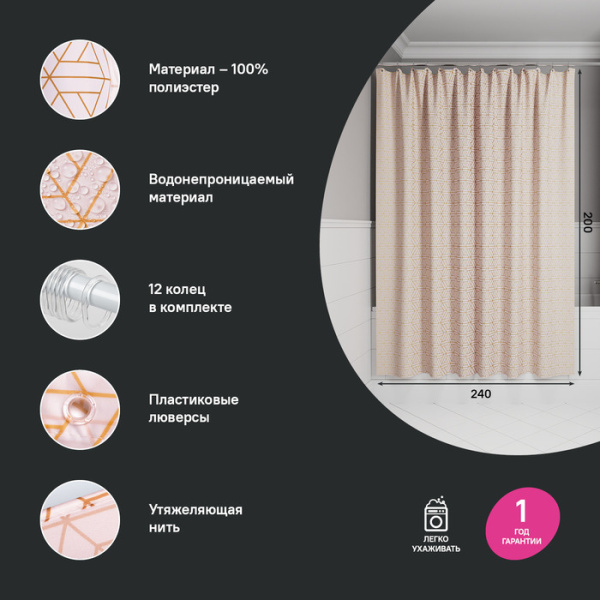 Материал – 100% полиэстер

Водонепроницаемый материал

12 колец в комплекте

Пластиковые люверсы

Утяжеляющая нить

200

240

ЛЕГКО УХАЖИВАТЬ

1 ГОД ГАРАНТИИ