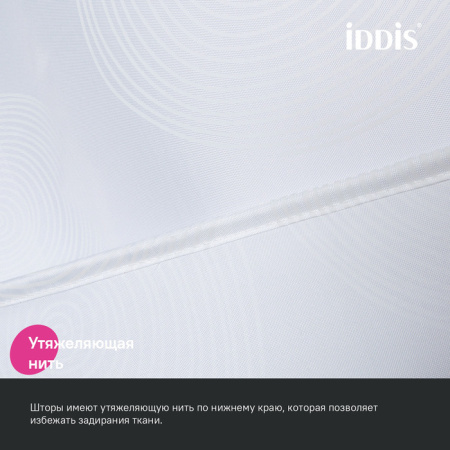 iDDiS®

Утяжеляющая нить

Шторы имеют утяжеляющую нить по нижнему краю, которая позволяет избежать задирания ткани.