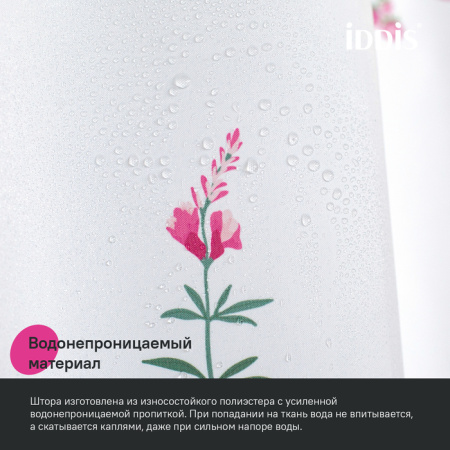 iDDiS

Водонепроницаемый материал

Штора изготовлена из износостойкого полиэстера с усиленной водонепроницаемой пропиткой. При попадании на ткань вода не впитывается, а скатывается каплями, даже при сильном напоре воды.