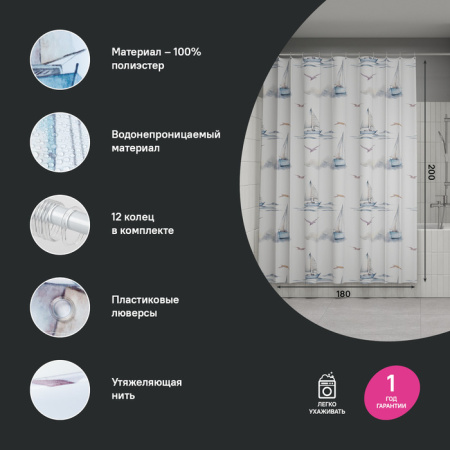 Материал – 100% полиэстер

Водонепроницаемый материал

12 колец в комплекте

Пластиковые люверсы

Утяжеляющая нить

200

180

ЛЕГКО УХАЖИВАТЬ

1 ГОД ГАРАНТИИ