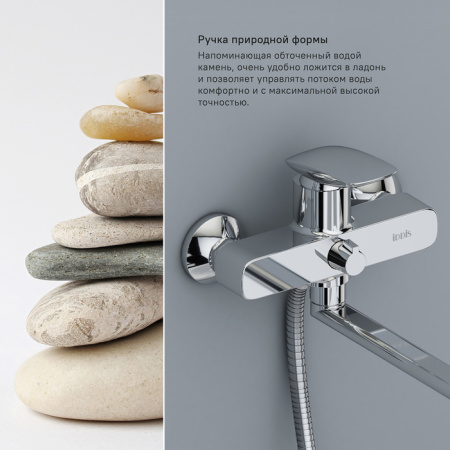 Ручка природной формы

Напоминающая обточенный водой камень, очень удобно ложится в ладонь и позволяет управлять потоком воды комфортно и с максимальной высокой точностью.

IDDIS