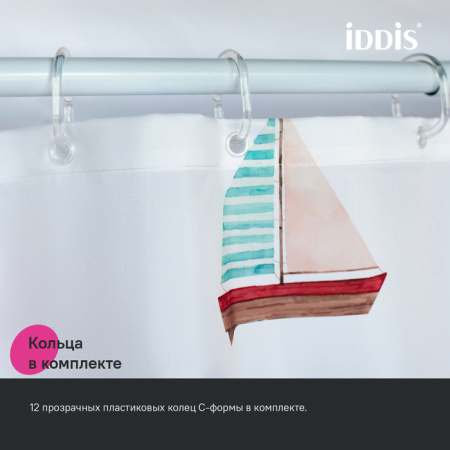 iDDiS®

Кольца в комплекте

12 прозрачных пластиковых колец С-формы в комплекте.