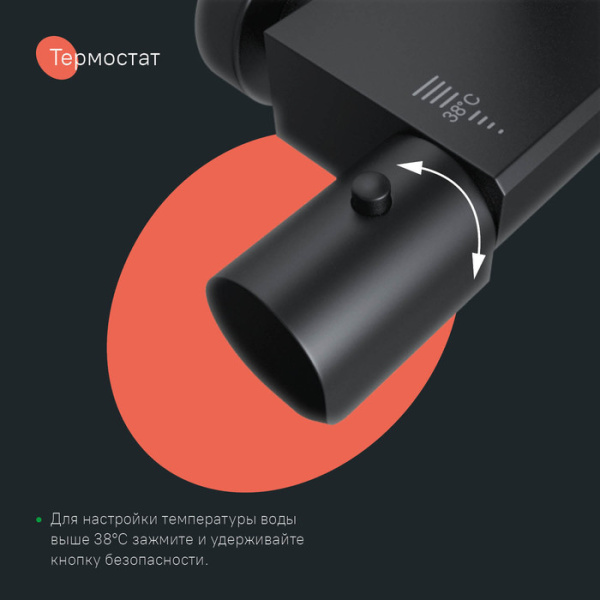 Термостат

38°C

• Для настройки температуры воды выше 38°C зажмите и удерживайте кнопку безопасности.