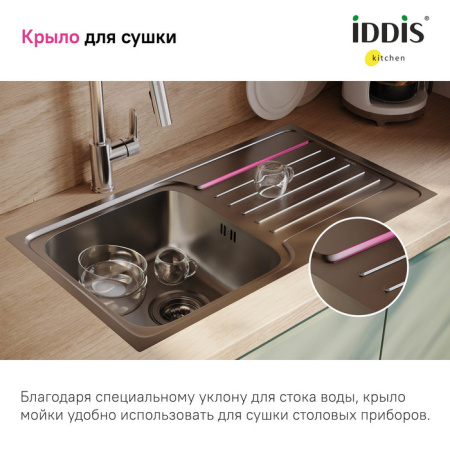 Крыло для сушки

iDDiS®
kitchen

Благодаря специальному уклону для стока воды, крыло мойки удобно использовать для сушки столовых приборов.