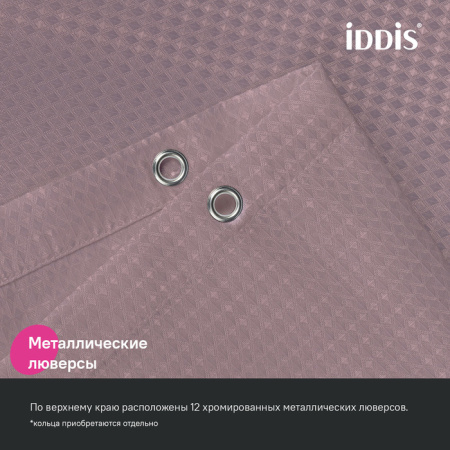 iDDiS®

Металлические люверсы

По верхнему краю расположены 12 хромированных металлических люверсов.

*кольца приобретаются отдельно