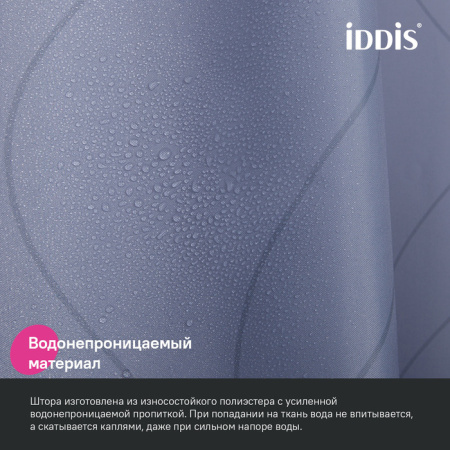 iDDiS®

Водонепроницаемый материал

Штора изготовлена из износостойкого полиэстера с усиленной водонепроницаемой пропиткой. При попадании на ткань вода не впитывается, а скатывается каплями, даже при сильном напоре воды.