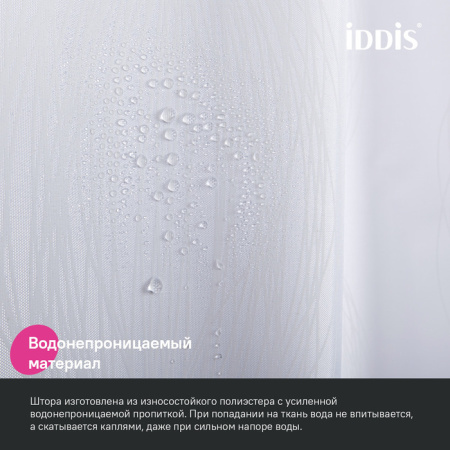 iDDiS®

Водонепроницаемый материал

Штора изготовлена из износостойкого полиэстера с усиленной водонепроницаемой пропиткой. При попадании на ткань вода не впитывается, а скатывается каплями, даже при сильном напоре воды.