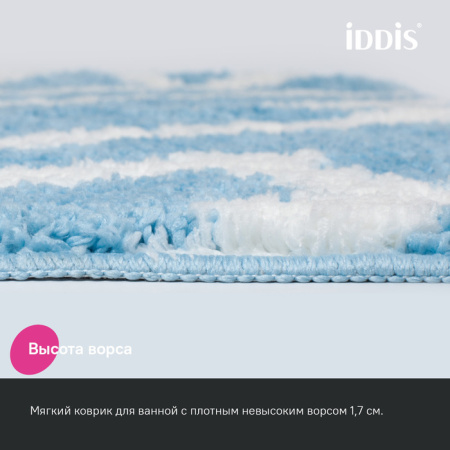 iDDiS®

Высота ворса

Мягкий коврик для ванной с плотным невысоким ворсом 1,7 см.