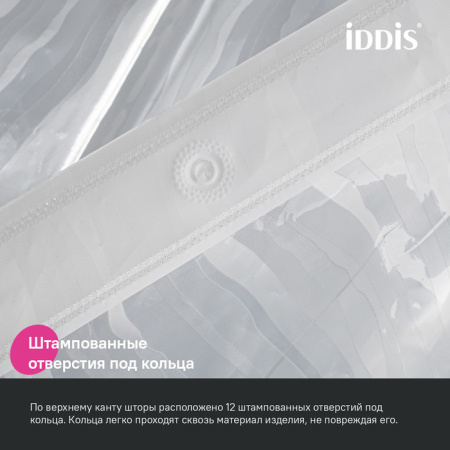 iDDiS®

Штампованные отверстия под кольца

По верхнему канту шторы расположено 12 штампованных отверстий под кольца. Кольца легко проходят сквозь материал изделия, не повреждая его.