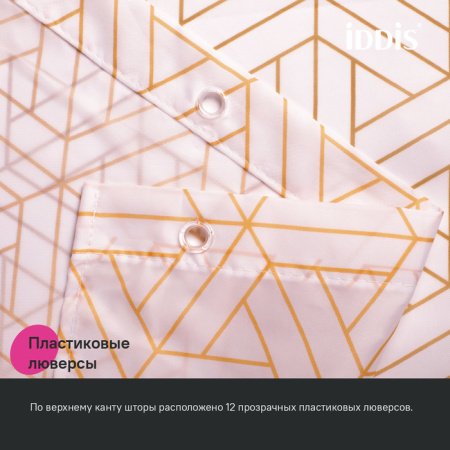 iDDiS

Пластиковые люверсы

По верхнему канту шторы расположено 12 прозрачных пластиковых люверсов.