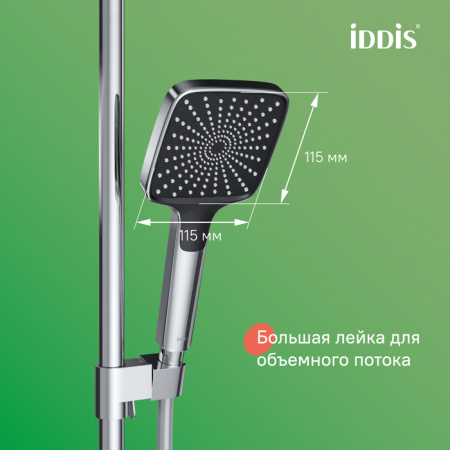 iDDiS®

115 мм

115 мм

Большая лейка для объемного потока