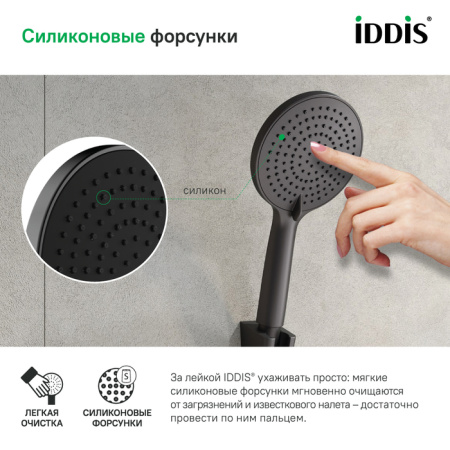 Силиконовые форсунки

iDDiS®

силикон

ЛЕГКАЯ ОЧИСТКА

S

СИЛИКОНОВЫЕ ФОРСУНКИ

За лейкой IDDIS® ухаживать просто: мягкие силиконовые форсунки мгновенно очищаются от загрязнений и известкового налета – достаточно провести по ним пальцем.