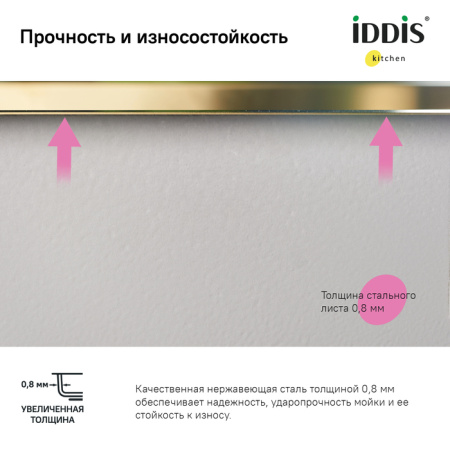 Прочность и износостойкость

iDDiS®
kitchen

Толщина стального листа 0,8 мм

0,8 мм

УВЕЛИЧЕННАЯ ТОЛЩИНА

Качественная нержавеющая сталь толщиной 0,8 мм обеспечивает надежность, ударопрочность мойки и ее стойкость к износу.