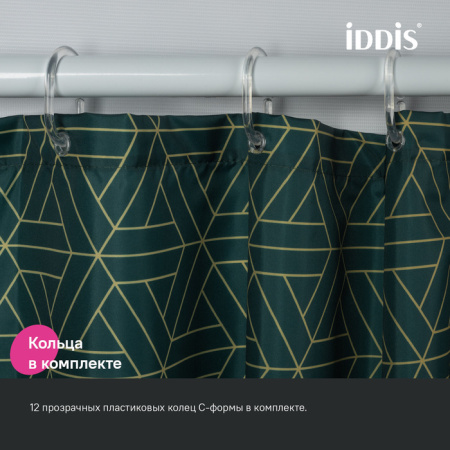 iDDiS®

Кольца в комплекте

12 прозрачных пластиковых колец С-формы в комплекте.