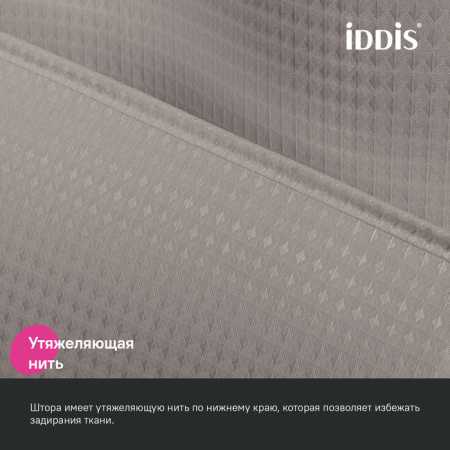 iDDiS®

Утяжеляющая нить

Штора имеет утяжеляющую нить по нижнему краю, которая позволяет избежать задирания ткани.