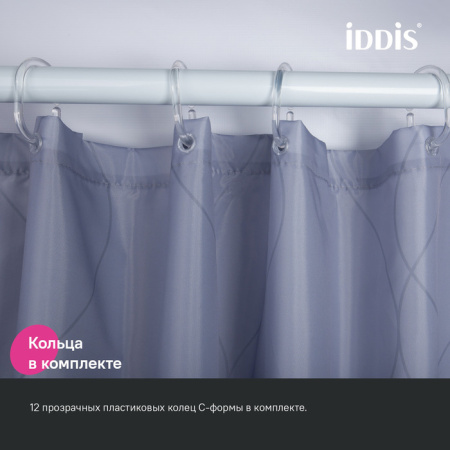 iDDiS®

Кольца в комплекте

12 прозрачных пластиковых колец С-формы в комплекте.