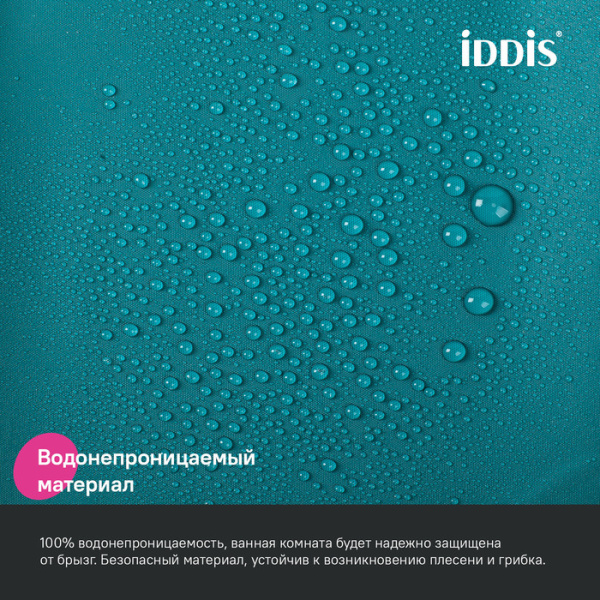 iDDiS®

Водонепроницаемый материал

100% водонепроницаемость, ванная комната будет надежно защищена от брызг. Безопасный материал, устойчив к возникновению плесени и грибка.